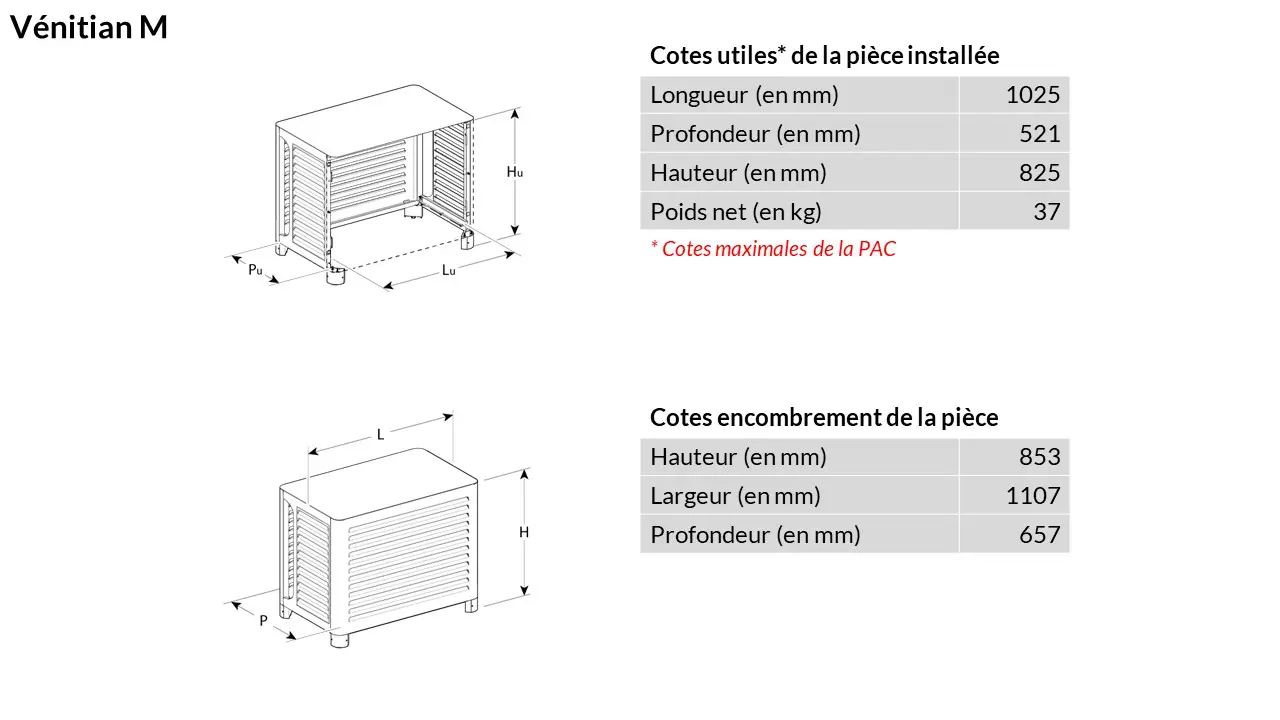 Vénitian M

Hu

Pu

Lu

Cotes utiles* de la pièce installée

| Longueur (en mm) | 1025 |
|---|---|
| Profondeur (en mm) | 521 |
| Hauteur (en mm) | 825 |
| Poids net (en kg) | 37 |

* Cotes maximales de la PAC

L

H

P

Cotes encombrement de la pièce

| Hauteur (en mm) | 853 |
|---|---|
| Largeur (en mm) | 1107 |
| Profondeur (en mm) | 657 |