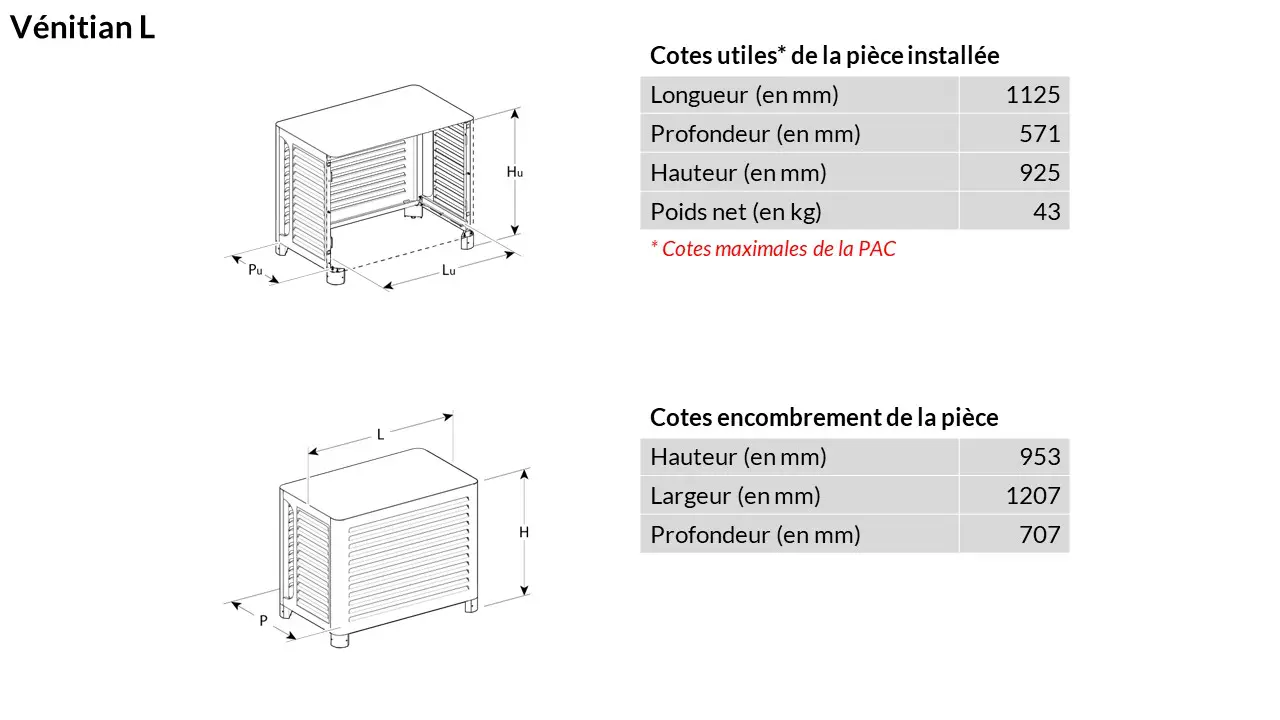 Vénitian L

Hu

Pu

Lu

Cotes utiles* de la pièce installée

| Longueur (en mm) | 1125 |
|---|---|
| Profondeur (en mm) | 571 |
| Hauteur (en mm) | 925 |
| Poids net (en kg) | 43 |

* Cotes maximales de la PAC

L

H

P

Cotes encombrement de la pièce

| Hauteur (en mm) | 953 |
|---|---|
| Largeur (en mm) | 1207 |
| Profondeur (en mm) | 707 |