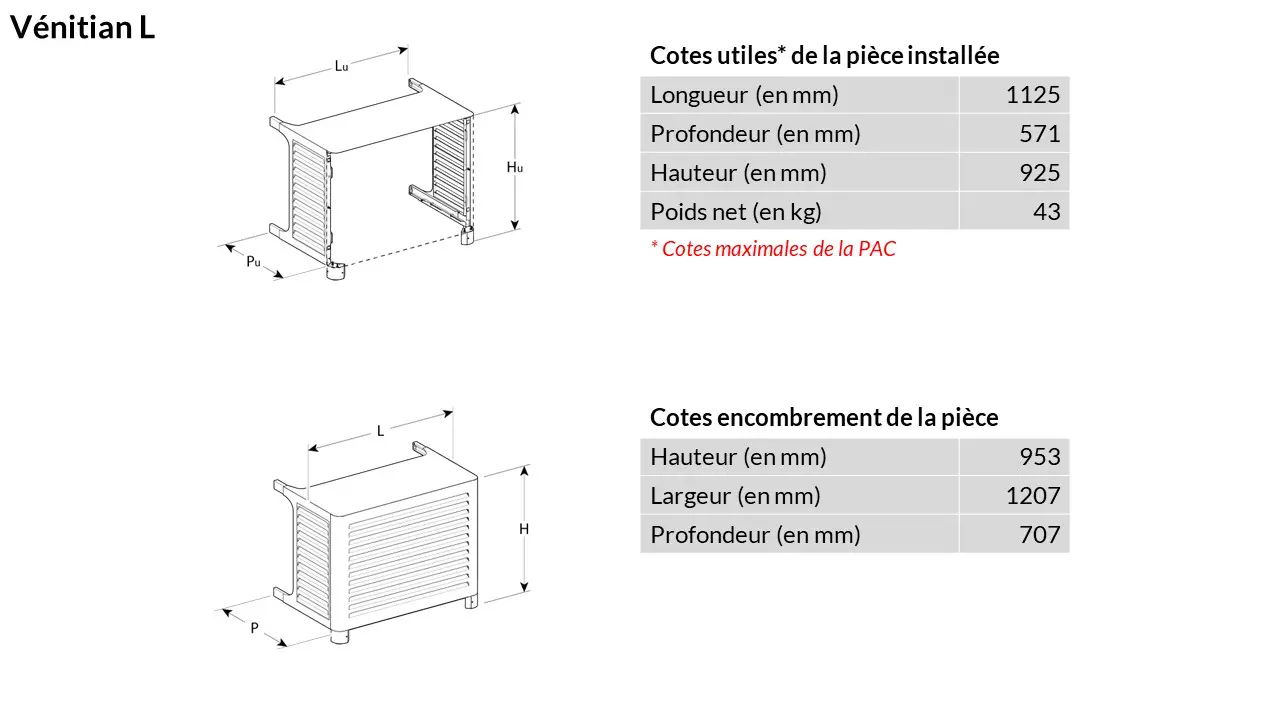 Vénitian L

Lu

Hu

Pu

Cotes utiles* de la pièce installée

| Longueur (en mm) | 1125 |
|---|---|
| Profondeur (en mm) | 571 |
| Hauteur (en mm) | 925 |
| Poids net (en kg) | 43 |

* Cotes maximales de la PAC

L

H

P

Cotes encombrement de la pièce

| Hauteur (en mm) | 953 |
|---|---|
| Largeur (en mm) | 1207 |
| Profondeur (en mm) | 707 |