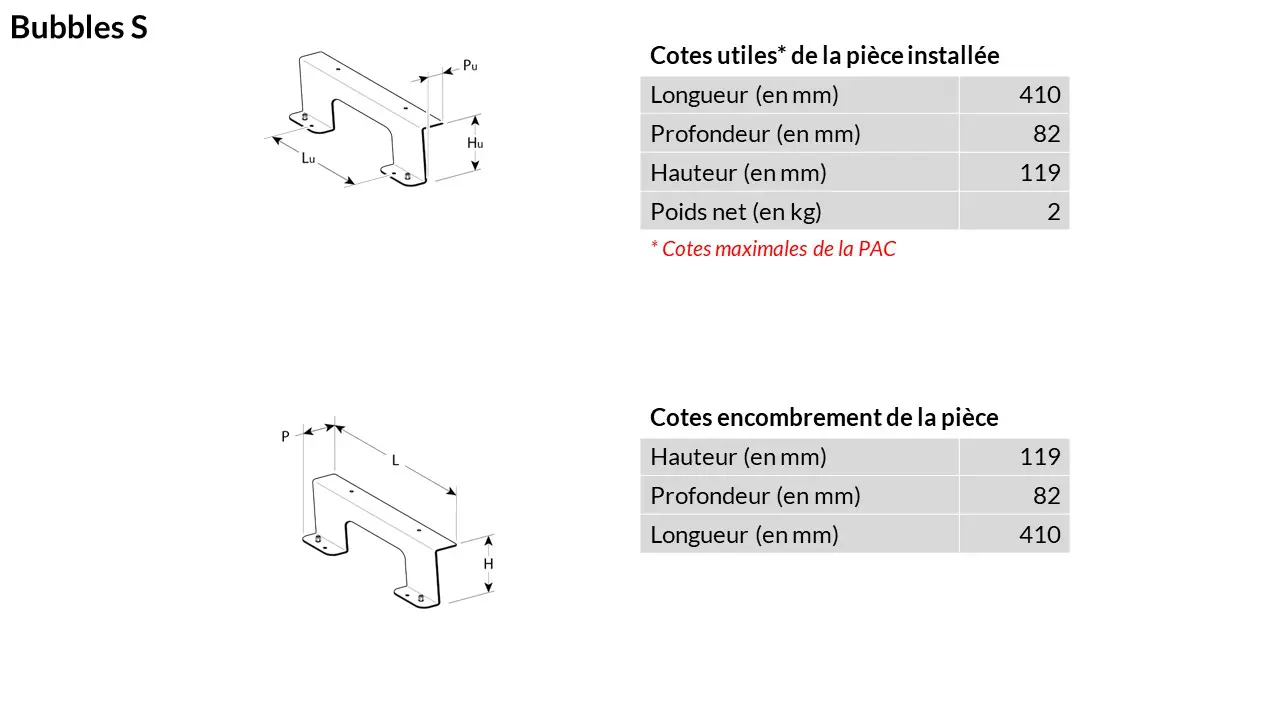 Bubbles S

Pu

Hu

Lu

Cotes utiles* de la pièce installée

| Longueur (en mm) | 410 |
|---|---|
| Profondeur (en mm) | 82 |
| Hauteur (en mm) | 119 |
| Poids net (en kg) | 2 |

* Cotes maximales de la PAC

P

L

H

Cotes encombrement de la pièce

| Hauteur (en mm) | 119 |
|---|---|
| Profondeur (en mm) | 82 |
| Longueur (en mm) | 410 |