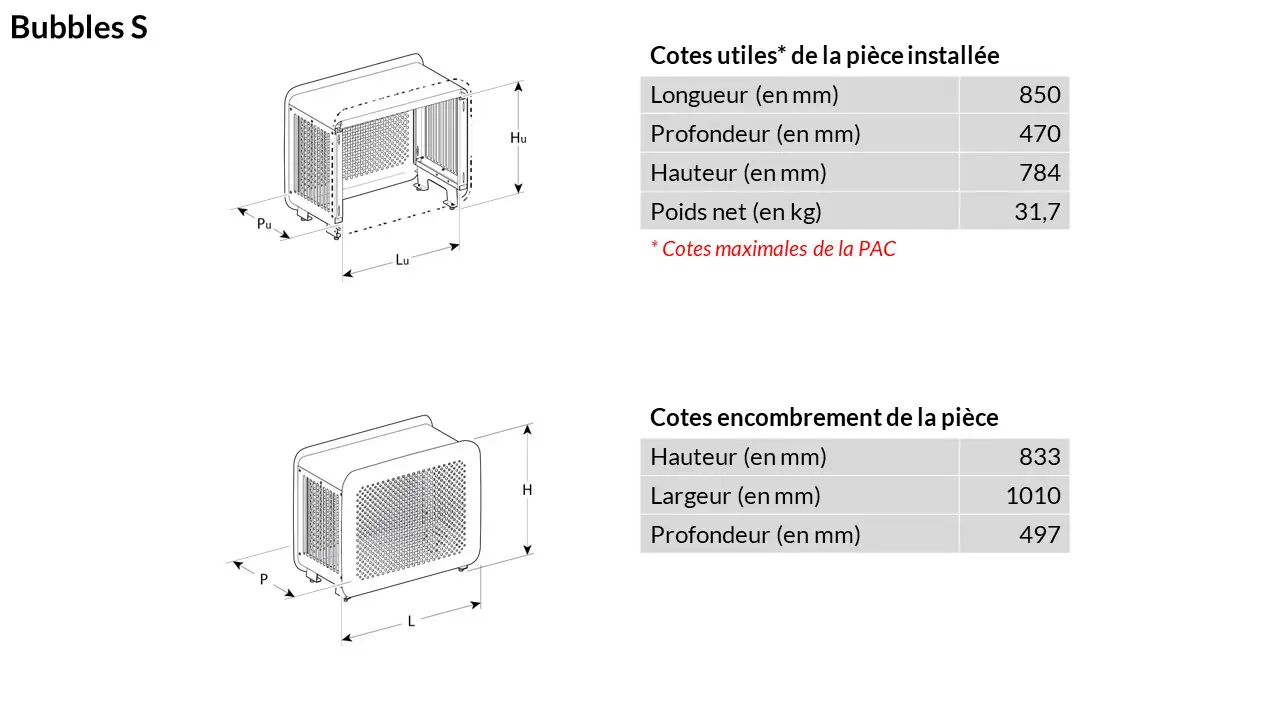 Bubbles S

Hu

Pu

Lu

Cotes utiles* de la pièce installée

| Longueur (en mm) | 850 |
|---|---|
| Profondeur (en mm) | 470 |
| Hauteur (en mm) | 784 |
| Poids net (en kg) | 31,7 |

* Cotes maximales de la PAC

H

P

L

Cotes encombrement de la pièce

| Hauteur (en mm) | 833 |
|---|---|
| Largeur (en mm) | 1010 |
| Profondeur (en mm) | 497 |