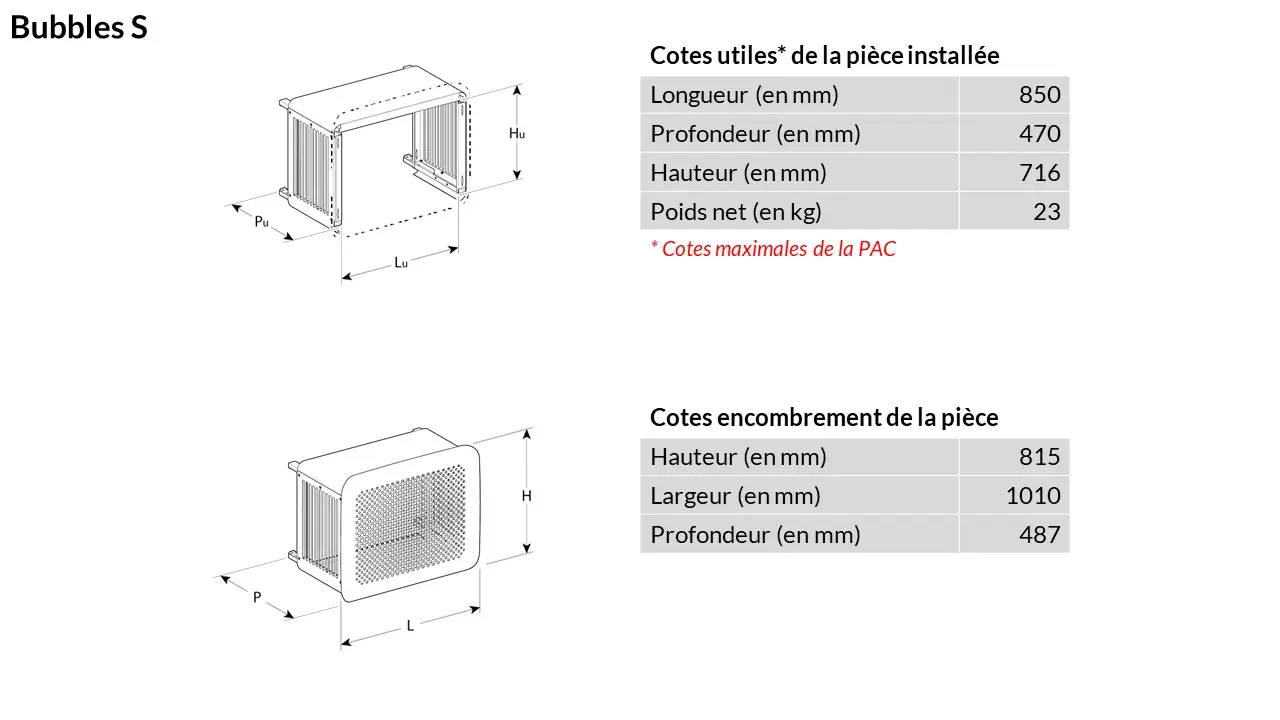 Bubbles S

Hu

Pu

Lu

Cotes utiles* de la pièce installée

| Longueur (en mm) | 850 |
|---|---|
| Profondeur (en mm) | 470 |
| Hauteur (en mm) | 716 |
| Poids net (en kg) | 23 |

* Cotes maximales de la PAC

H

P

L

Cotes encombrement de la pièce

| Hauteur (en mm) | 815 |
|---|---|
| Largeur (en mm) | 1010 |
| Profondeur (en mm) | 487 |