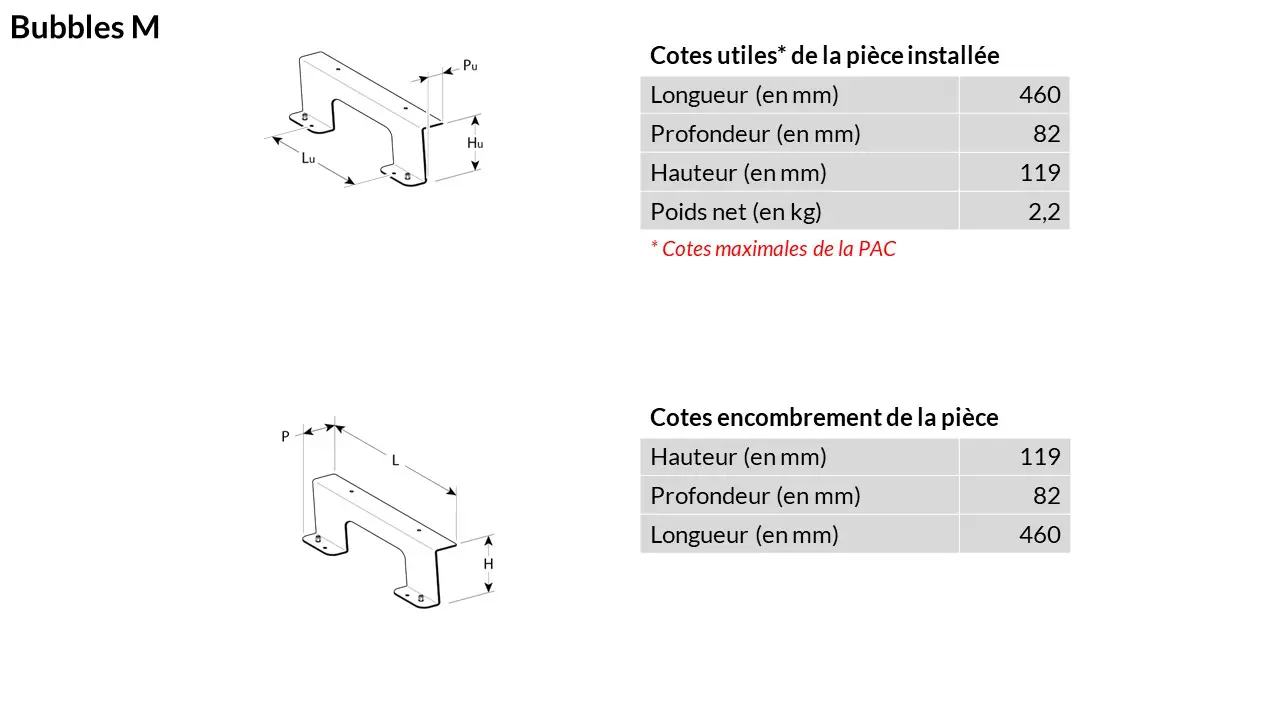 Bubbles M

Pu
Hu
Lu

Cotes utiles* de la pièce installée

| Longueur (en mm) | 460 |
|---|---|
| Profondeur (en mm) | 82 |
| Hauteur (en mm) | 119 |
| Poids net (en kg) | 2,2 |

* Cotes maximales de la PAC

P
L
H

Cotes encombrement de la pièce

| Hauteur (en mm) | 119 |
|---|---|
| Profondeur (en mm) | 82 |
| Longueur (en mm) | 460 |