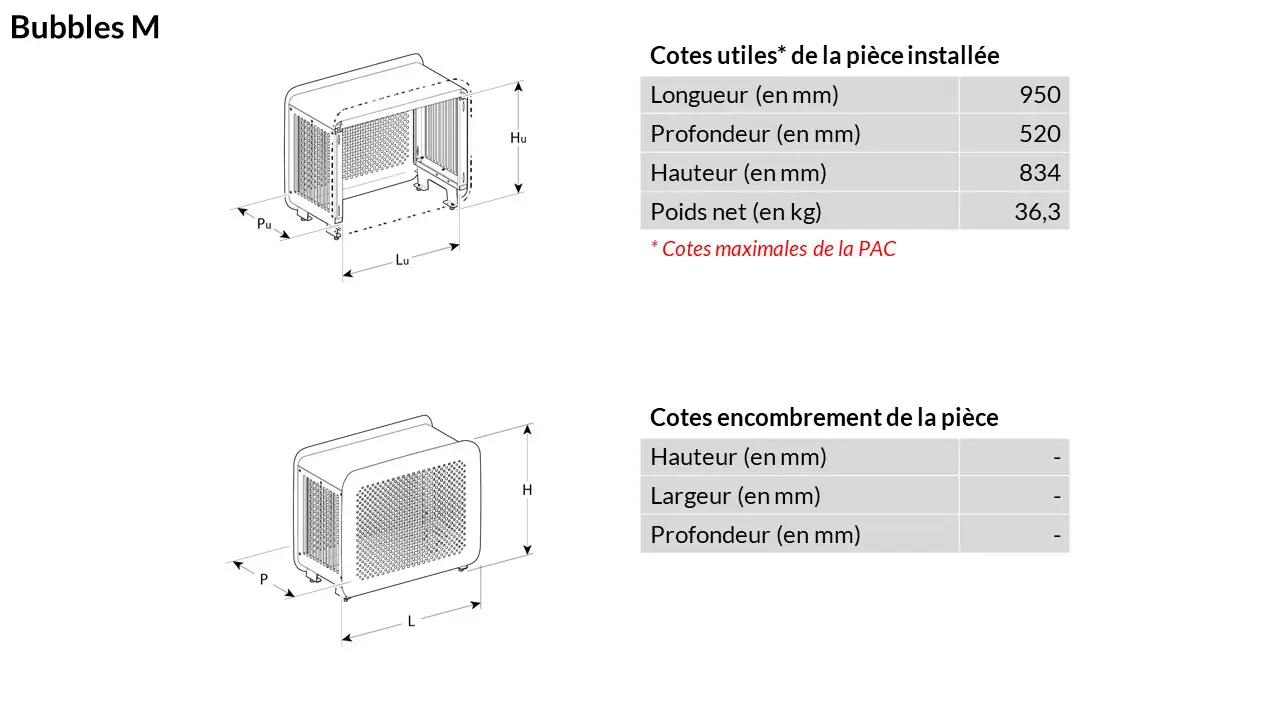 Bubbles M

Hu
Pu
Lu

Cotes utiles* de la pièce installée

| Longueur (en mm) | 950 |
|---|---|
| Profondeur (en mm) | 520 |
| Hauteur (en mm) | 834 |
| Poids net (en kg) | 36,3 |

* Cotes maximales de la PAC

H
P
L

Cotes encombrement de la pièce

| Hauteur (en mm) | - |
|---|---|
| Largeur (en mm) | - |
| Profondeur (en mm) | - |