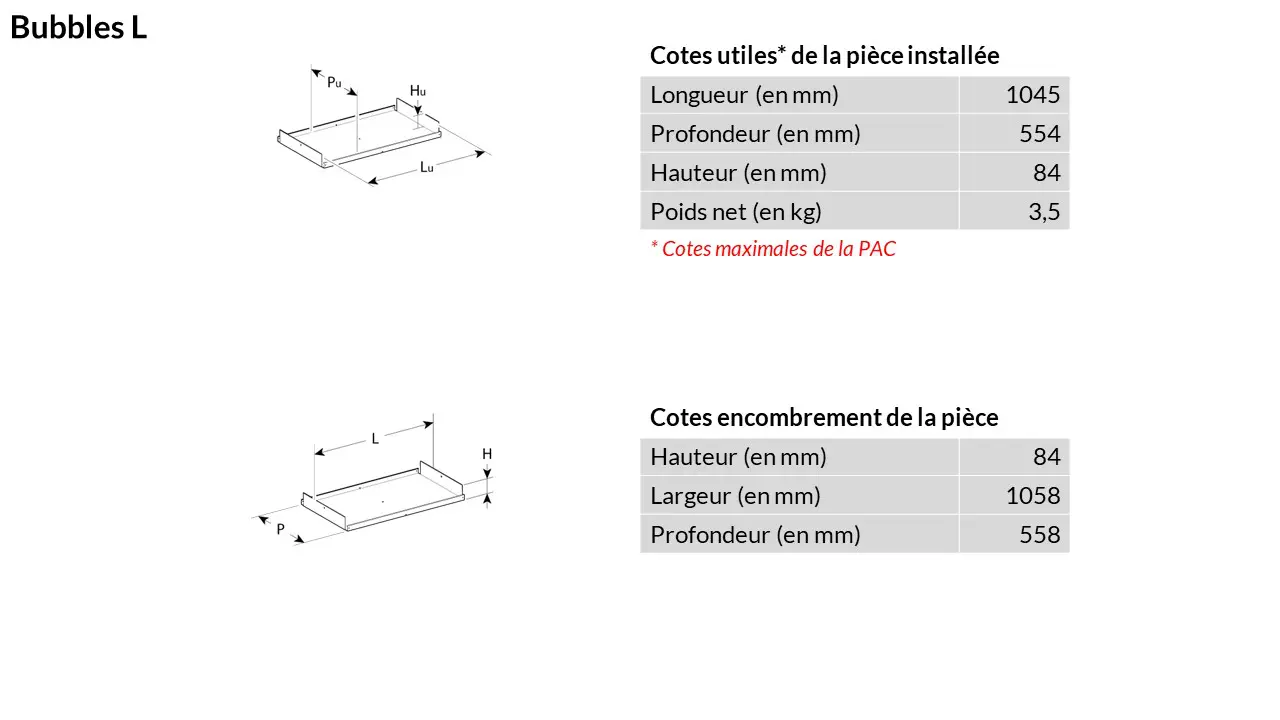 Bubbles L

Pu
Hu
Lu

Cotes utiles* de la pièce installée

| Longueur (en mm) | 1045 |
|---|---|
| Profondeur (en mm) | 554 |
| Hauteur (en mm) | 84 |
| Poids net (en kg) | 3,5 |

* Cotes maximales de la PAC

L
H
P

Cotes encombrement de la pièce

| Hauteur (en mm) | 84 |
|---|---|
| Largeur (en mm) | 1058 |
| Profondeur (en mm) | 558 |