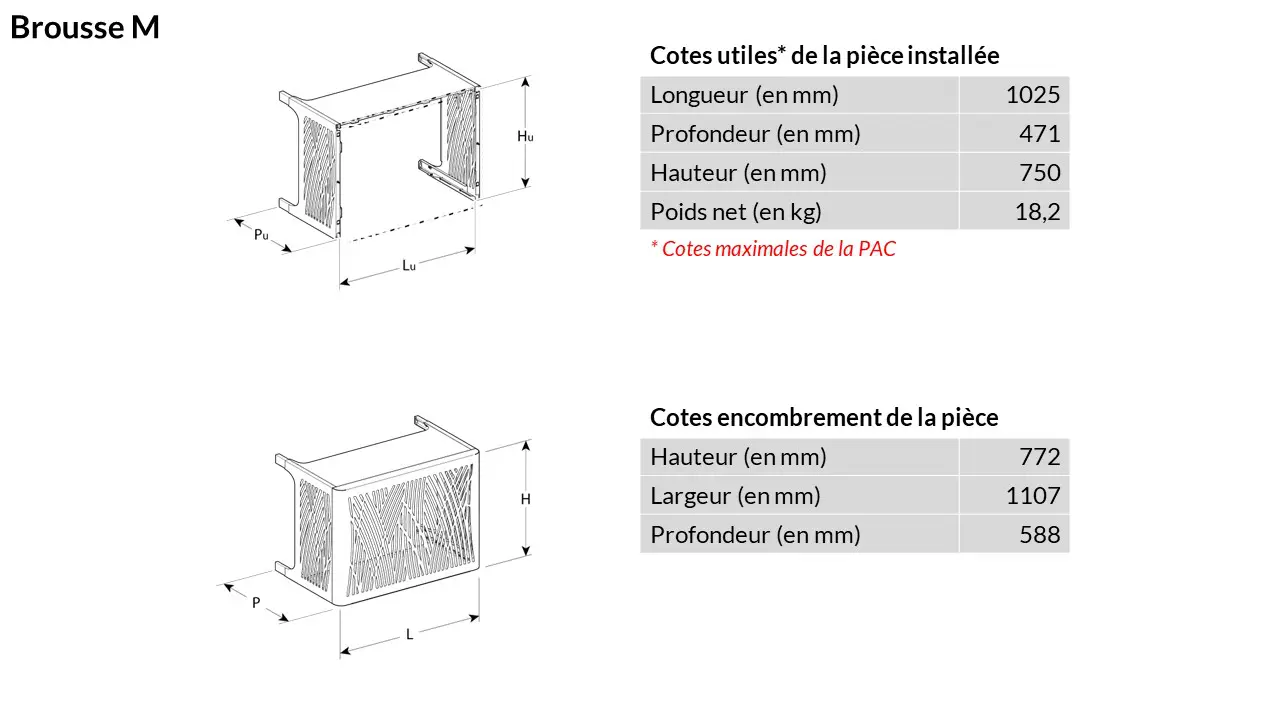 Brousse M

Hu

Pu

Lu

Cotes utiles* de la pièce installée

| Longueur (en mm) | 1025 |
|---|---|
| Profondeur (en mm) | 471 |
| Hauteur (en mm) | 750 |
| Poids net (en kg) | 18,2 |

* Cotes maximales de la PAC

H

P

L

Cotes encombrement de la pièce

| Hauteur (en mm) | 772 |
|---|---|
| Largeur (en mm) | 1107 |
| Profondeur (en mm) | 588 |