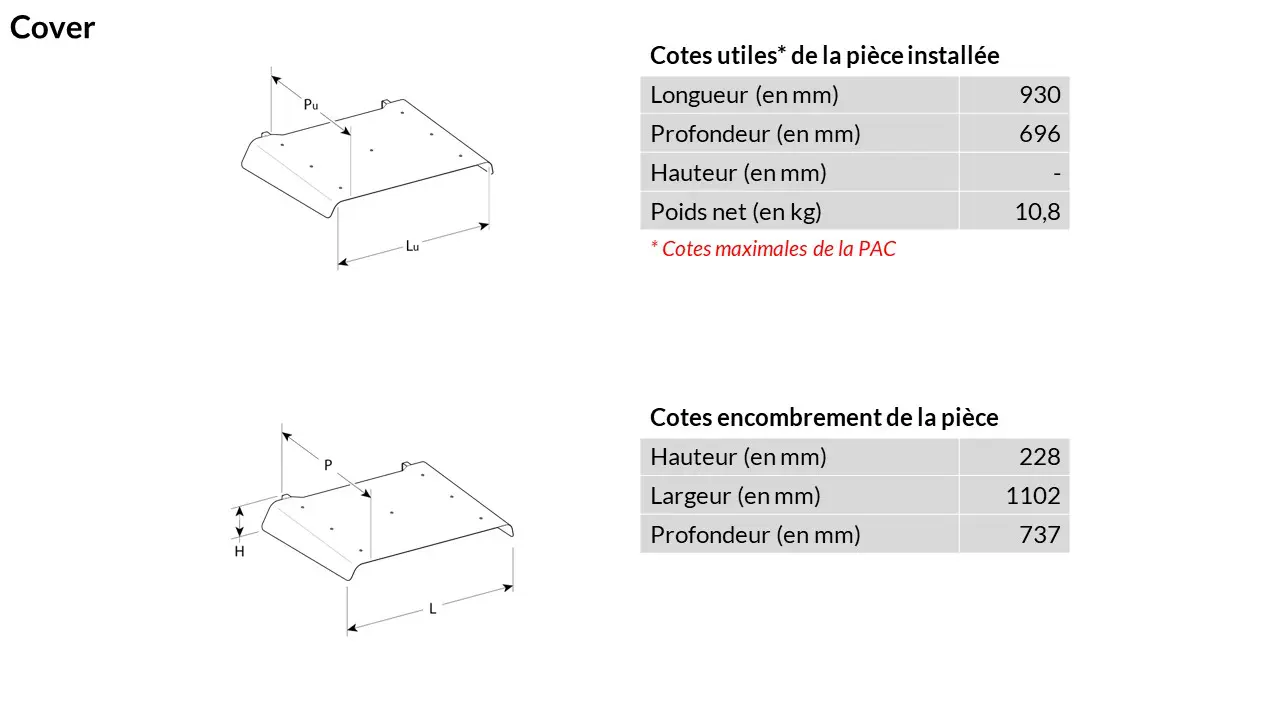 Cover

Pu

Lu

Cotes utiles* de la pièce installée

| Longueur (en mm) | 930 |
|---|---|
| Profondeur (en mm) | 696 |
| Hauteur (en mm) | - |
| Poids net (en kg) | 10,8 |

* Cotes maximales de la PAC

P

H

L

Cotes encombrement de la pièce

| Hauteur (en mm) | 228 |
|---|---|
| Largeur (en mm) | 1102 |
| Profondeur (en mm) | 737 |