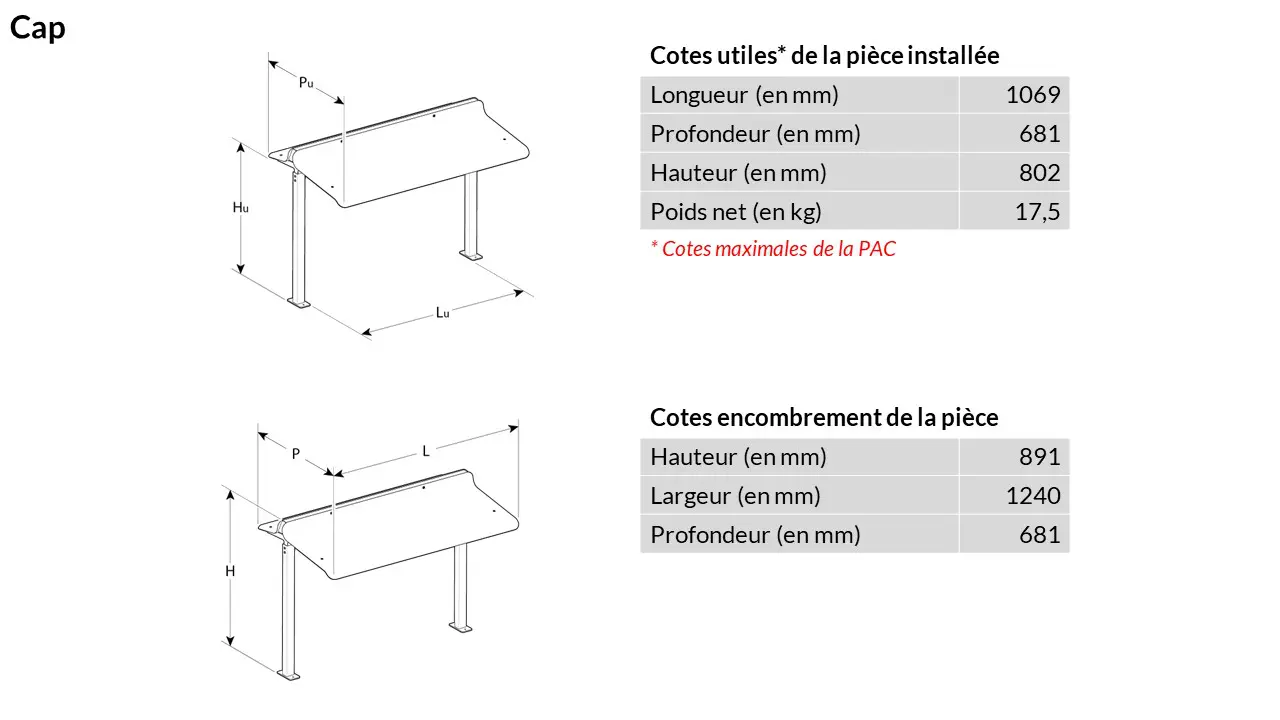 Cap

Pu

Hu

Lu

Cotes utiles* de la pièce installée

| Longueur (en mm) | 1069 |
|---|---|
| Profondeur (en mm) | 681 |
| Hauteur (en mm) | 802 |
| Poids net (en kg) | 17,5 |

* Cotes maximales de la PAC

P

L

H

Cotes encombrement de la pièce

| Hauteur (en mm) | 891 |
|---|---|
| Largeur (en mm) | 1240 |
| Profondeur (en mm) | 681 |