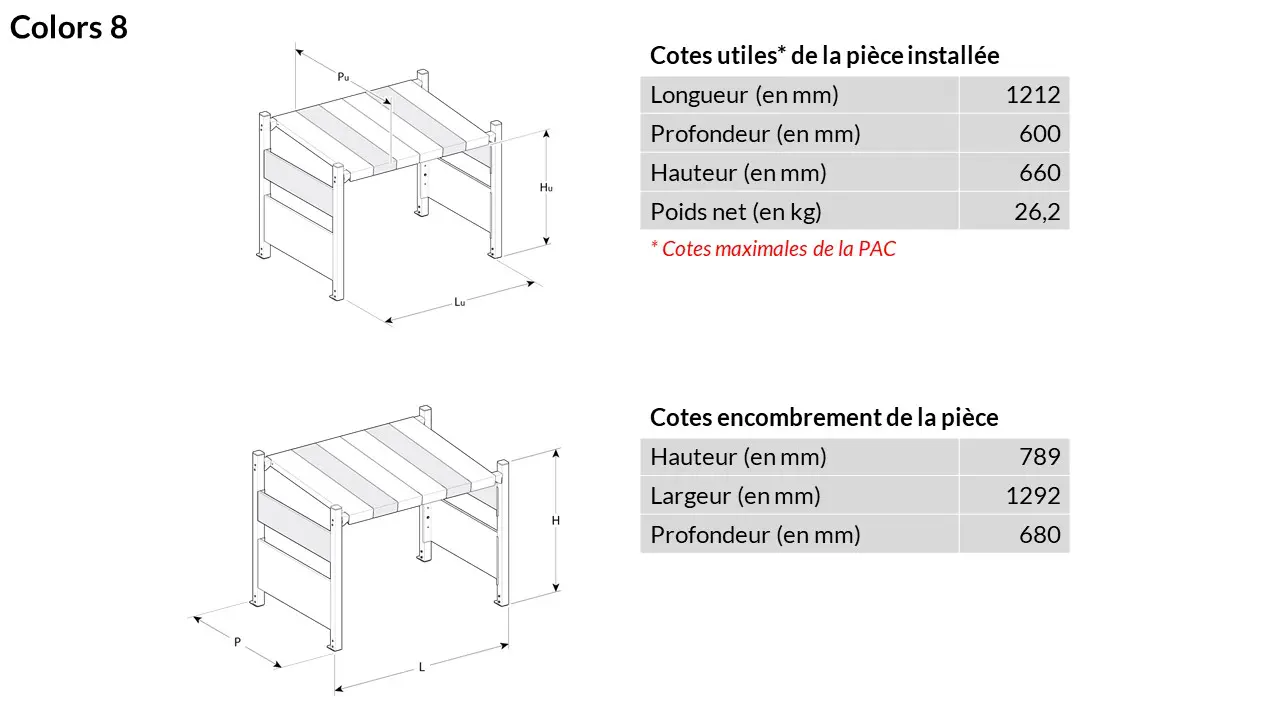 Colors 8

Pu

Hu

Lu

Cotes utiles* de la pièce installée

| Longueur (en mm) | 1212 |
|---|---|
| Profondeur (en mm) | 600 |
| Hauteur (en mm) | 660 |
| Poids net (en kg) | 26,2 |

* Cotes maximales de la PAC

H

P

L

Cotes encombrement de la pièce

| Hauteur (en mm) | 789 |
|---|---|
| Largeur (en mm) | 1292 |
| Profondeur (en mm) | 680 |